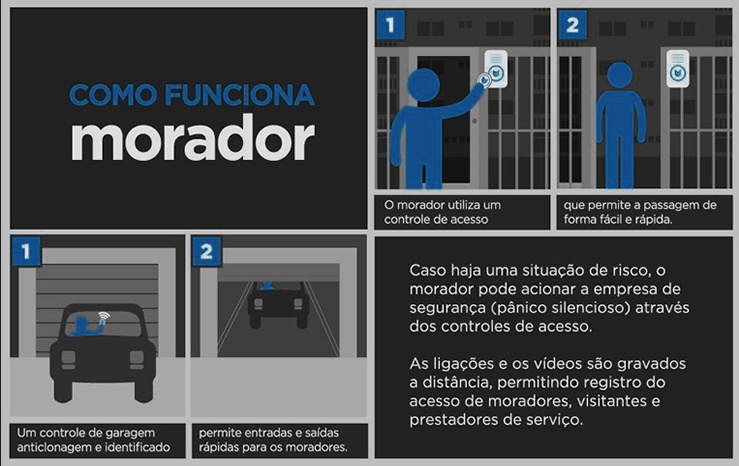 COMO FUNCIONA
morador

1

O morador utiliza um controle de acesso

2

que permite a passagem de forma fácil e rápida.

1

Um controle de garagem anticlonagem e identificado

2

permite entradas e saídas rápidas para os moradores.

Caso haja uma situação de risco, o morador pode acionar a empresa de segurança (pânico silencioso) através dos controles de acesso.

As ligações e os vídeos são gravados a distância, permitindo registro do acesso de moradores, visitantes e prestadores de serviço.